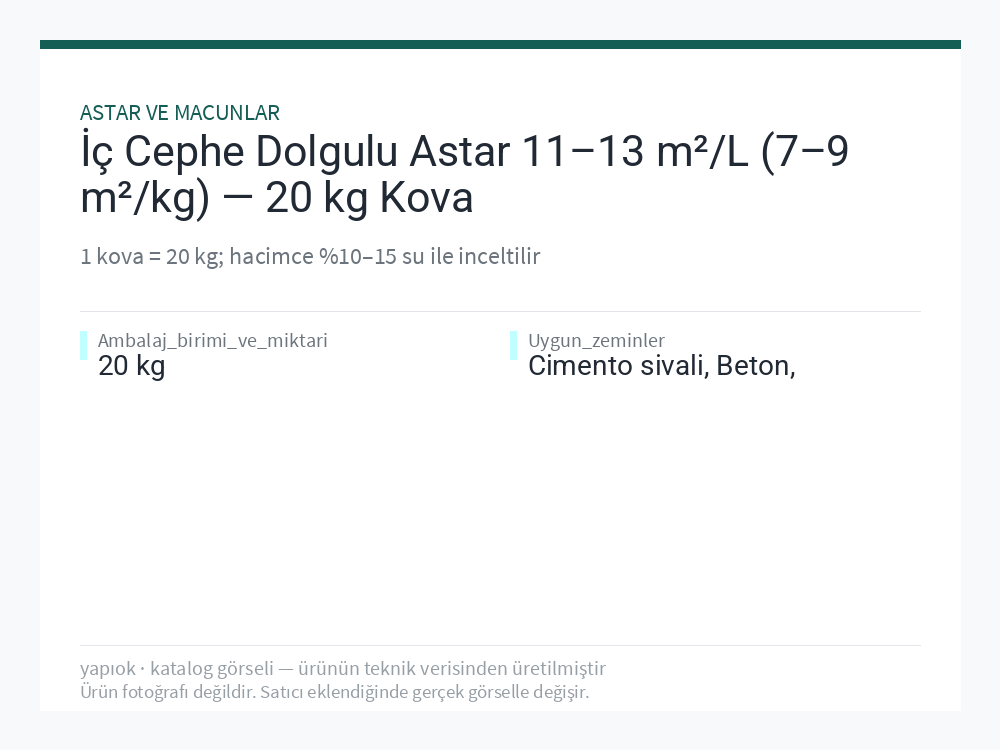 ASTAR VE MACUNLAR

İç Cephe Dolgulu Astar 11–13 m²/L (7–9 m²/kg) — 20 kg Kova

1 kova = 20 kg; hacimce %10–15 su ile inceltilir

Ambalaj_birimi_ve_miktari
20 kg

Uygun_zeminler
Cimento sivali, Beton,

yapıok · katalog görseli — ürünün teknik verisinden üretilmiştir
Ürün fotoğrafı değildir. Satıcı eklendiğinde gerçek görselle değişir.