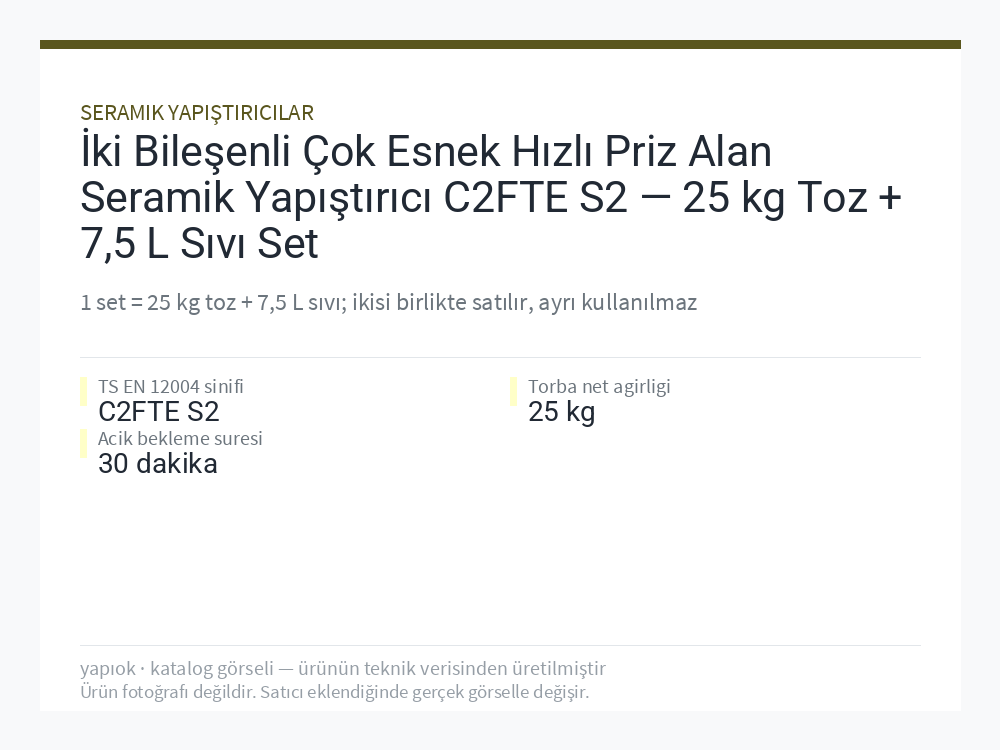 SERAMIK YAPIŞTIRICILAR
İki Bileşenli Çok Esnek Hızlı Priz Alan Seramik Yapıştırıcı C2FTE S2 — 25 kg Toz + 7,5 L Sıvı Set

1 set = 25 kg toz + 7,5 L sıvı; ikisi birlikte satılır, ayrı kullanılmaz

TS EN 12004 sinifi
C2FTE S2

Acik bekleme suresi
30 dakika

Torba net agirligi
25 kg

yapıok · katalog görseli — ürünün teknik verisinden üretilmiştir
Ürün fotoğrafı değildir. Satıcı eklendiğinde gerçek görselle değişir.